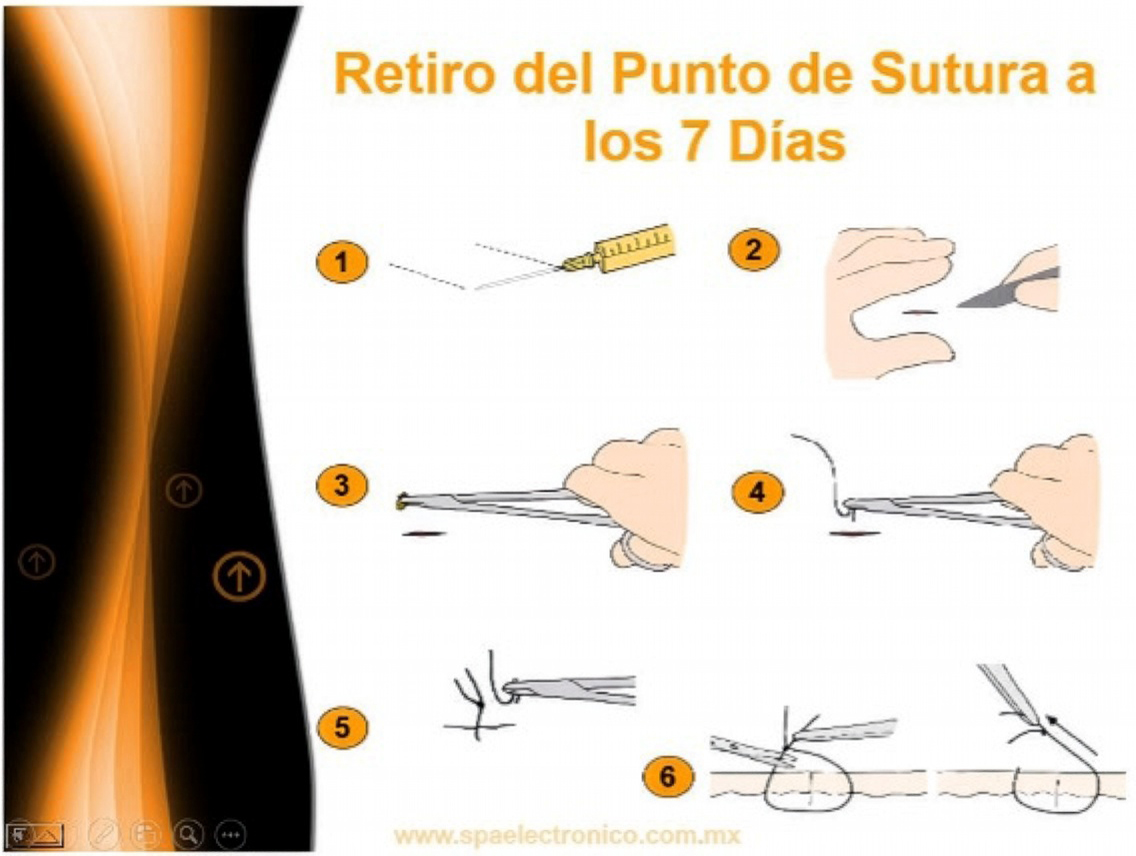 Retiro del Punto de Sutura a los 7 Días

1

2

3

4

5

6

www.spaelectronico.com.mx